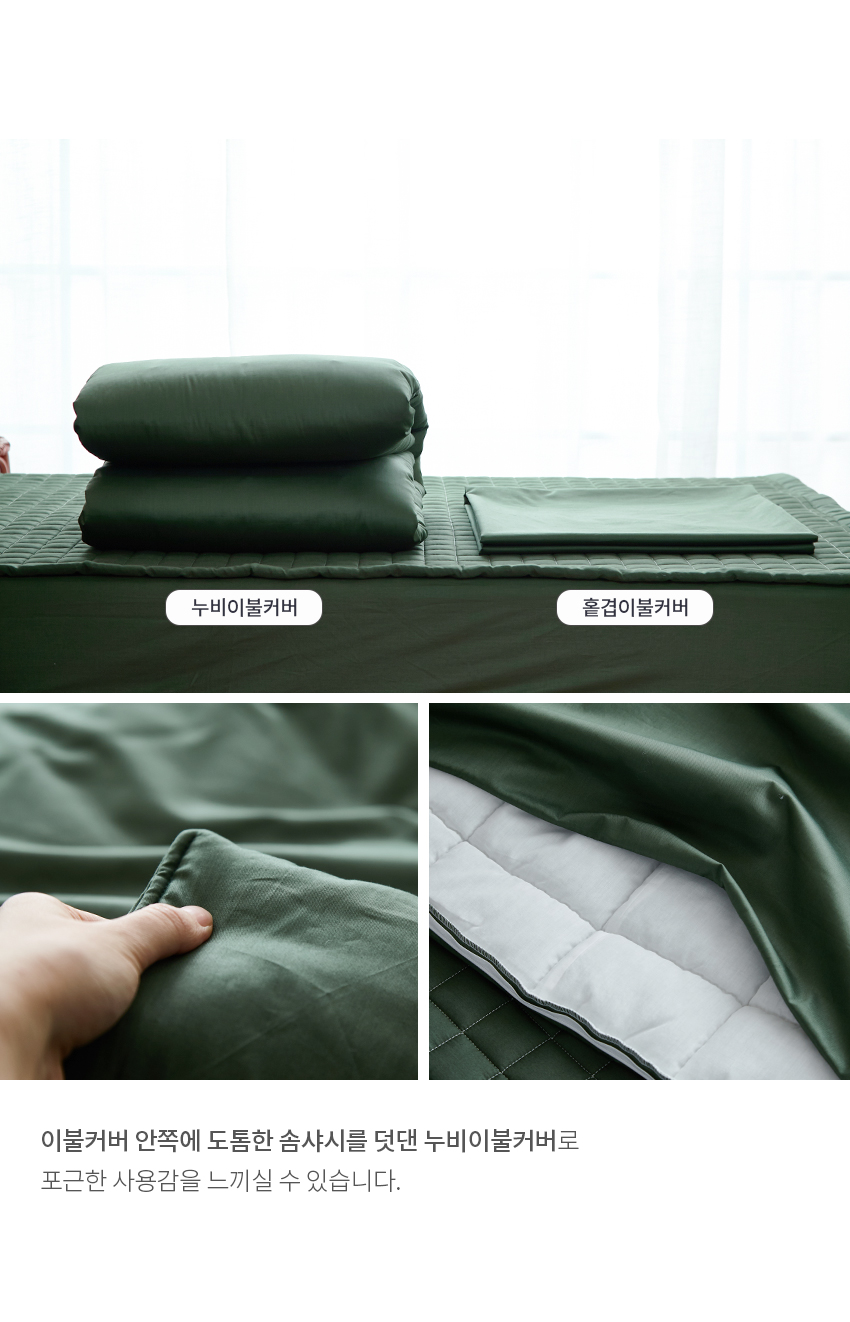 누비이불커버

홑겹이불커버

이불커버 안쪽에 도톰한 솜샤시를 덧댄 누비이불커버로
포근한 사용감을 느끼실 수 있습니다.